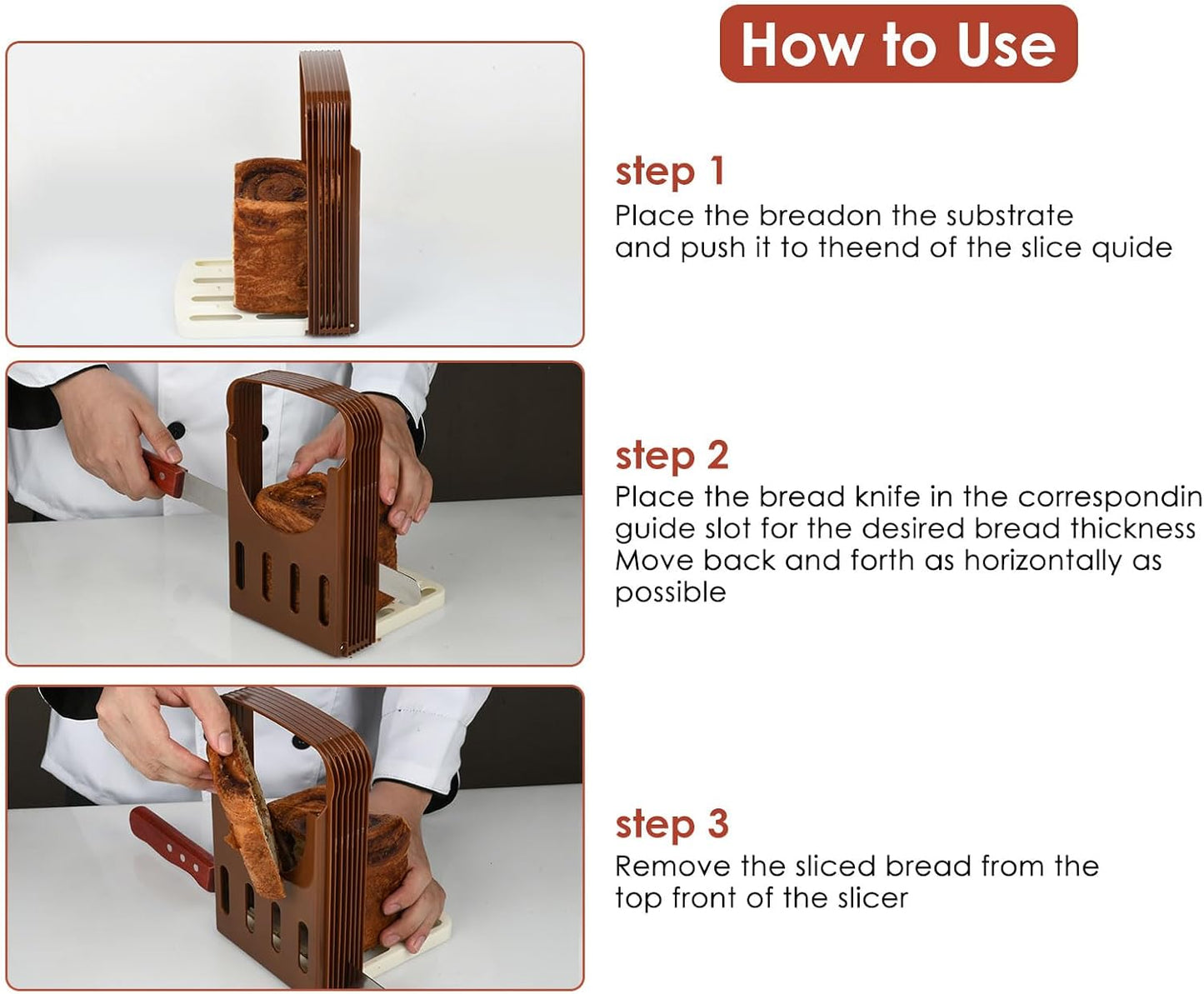 How to Use

step 1
Place the breadon the substrate and push it to theend of the slice quide

step 2
Place the bread knife in the correspondin guide slot for the desired bread thickness Move back and forth as horizontally as possible

step 3
Remove the sliced bread from the top front of the slicer